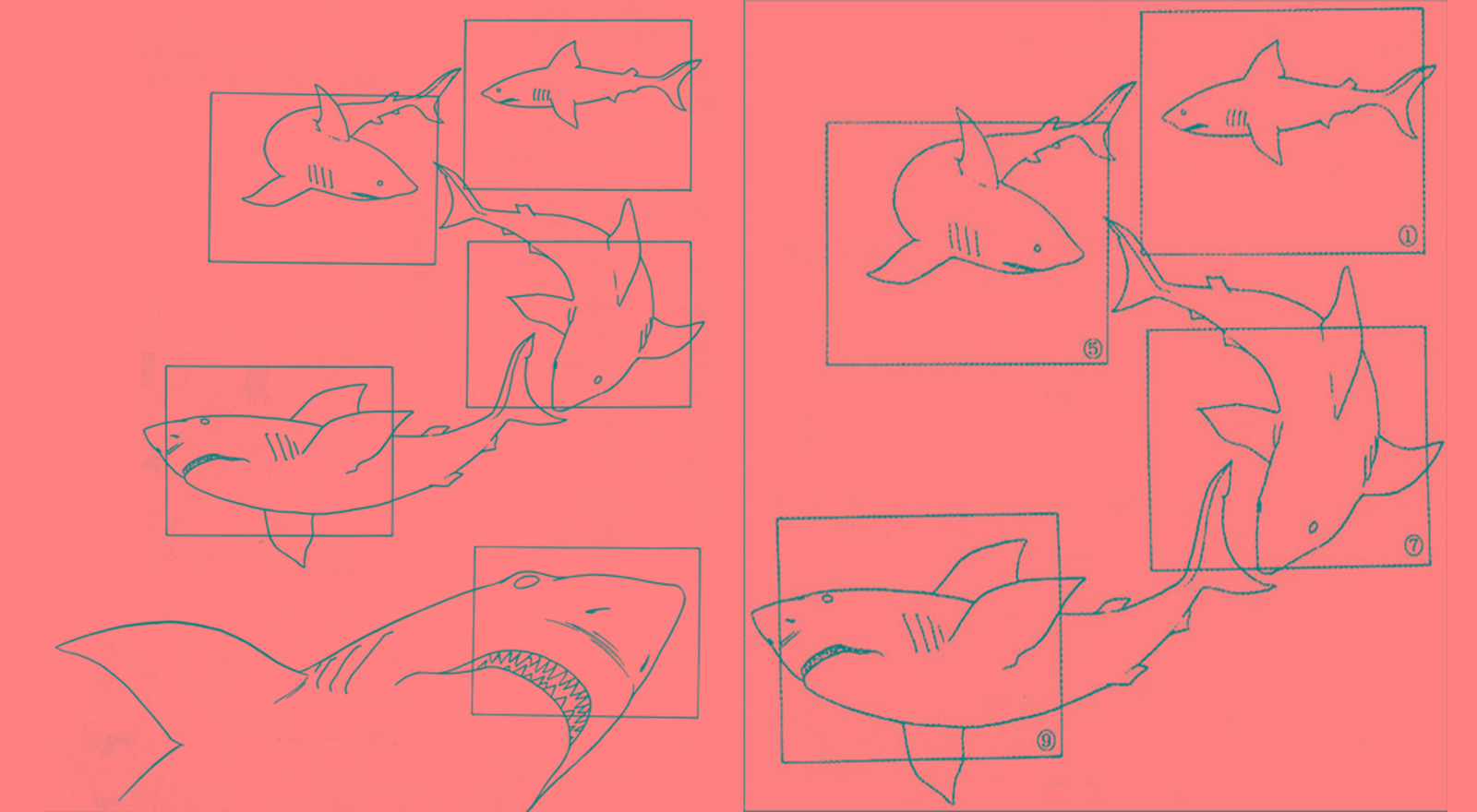 ①
⑤
⑦
⑨